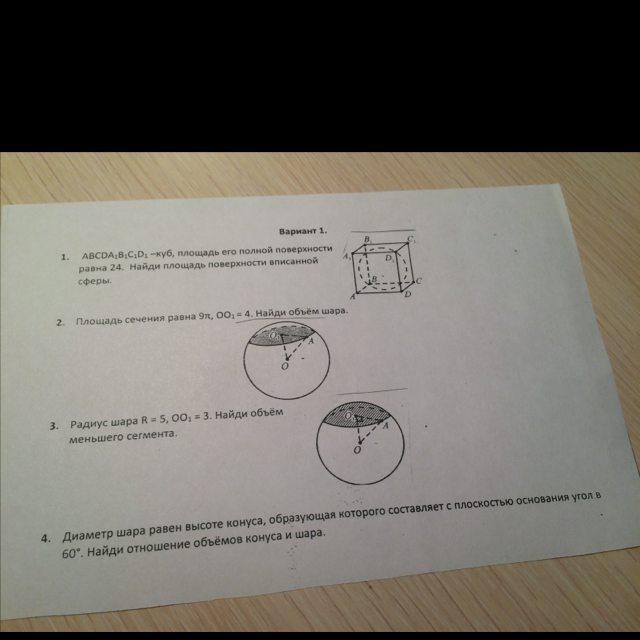 Вариант 1.

1. $ABCDA_1B_1C_1D_1$ –куб, площадь его полной поверхности равна 24. Найди площадь поверхности вписанной сферы.

$B_1$ $C_1$ $A_1$ $D_1$ $B$ $C$ $A$ $D$

2. Площадь сечения равна $9\pi$, $OO_1 = 4$. Найди объём шара.

$O_1$ $A$ $O$

3. Радиус шара $R = 5$, $OO_1 = 3$. Найди объём меньшего сегмента.

$O_1$ $A$ $O$

4. Диаметр шара равен высоте конуса, образующая которого составляет с плоскостью основания угол в $60°$. Найди отношение объёмов конуса и шара.