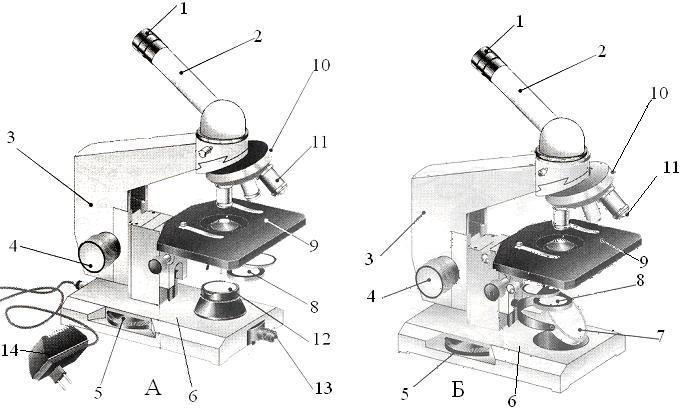 1
2
10
3
11
4
9
8
12
14
5
А
6
13

1
2
10
11
3
9
4
8
7
5
Б
6