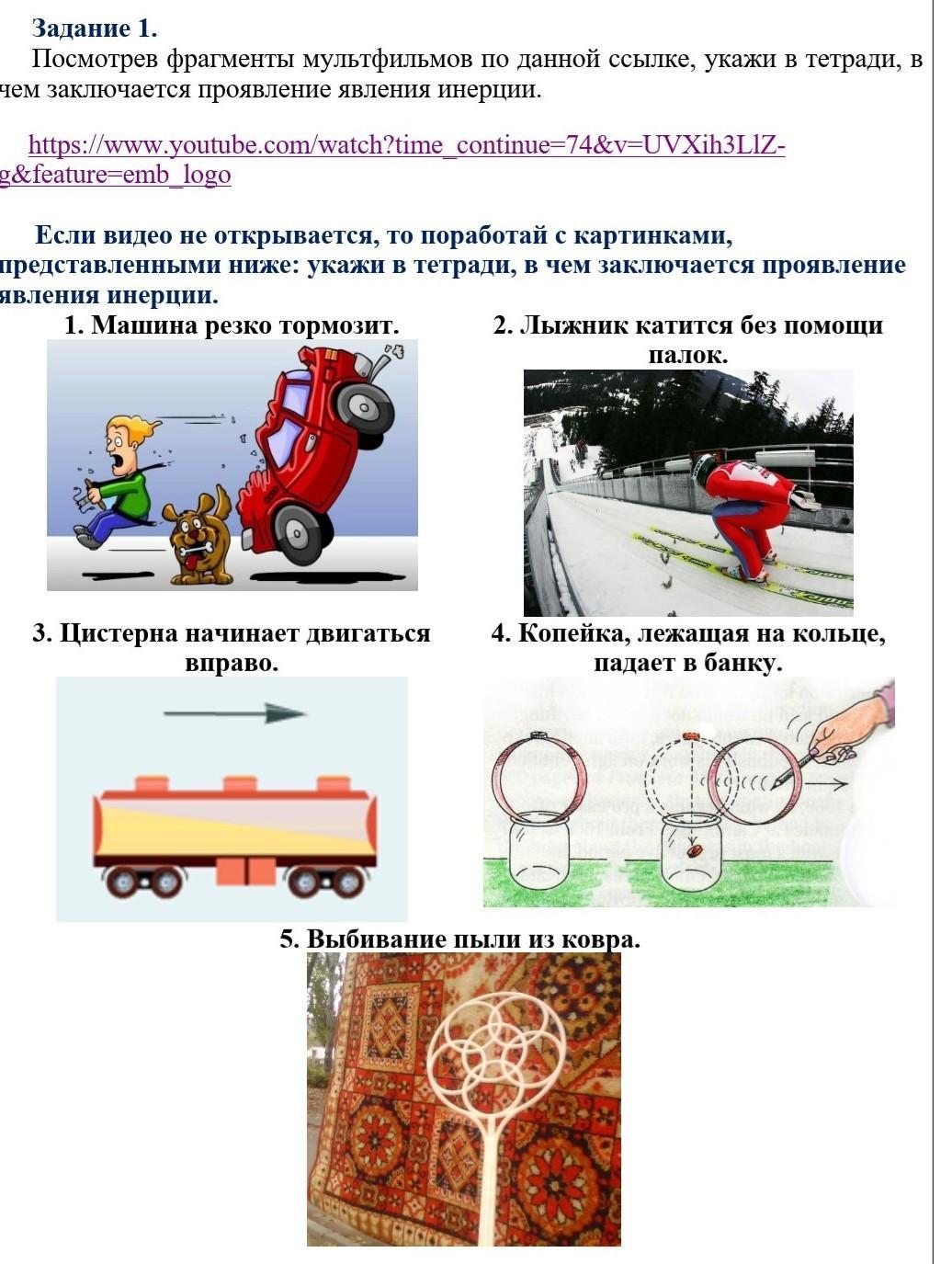 Задание 1.

Посмотрев фрагменты мультфильмов по данной ссылке, укажи в тетради, в чем заключается проявление явления инерции.

https://www.youtube.com/watch?time_continue=74&v=UVXih3LlZ-g&feature=emb_logo

Если видео не открывается, то поработай с картинками, представленными ниже: укажи в тетради, в чем заключается проявление явления инерции.

1. Машина резко тормозит.

2. Лыжник катится без помощи палок.

3. Цистерна начинает двигаться вправо.

4. Копейка, лежащая на кольце, падает в банку.

5. Выбивание пыли из ковра.