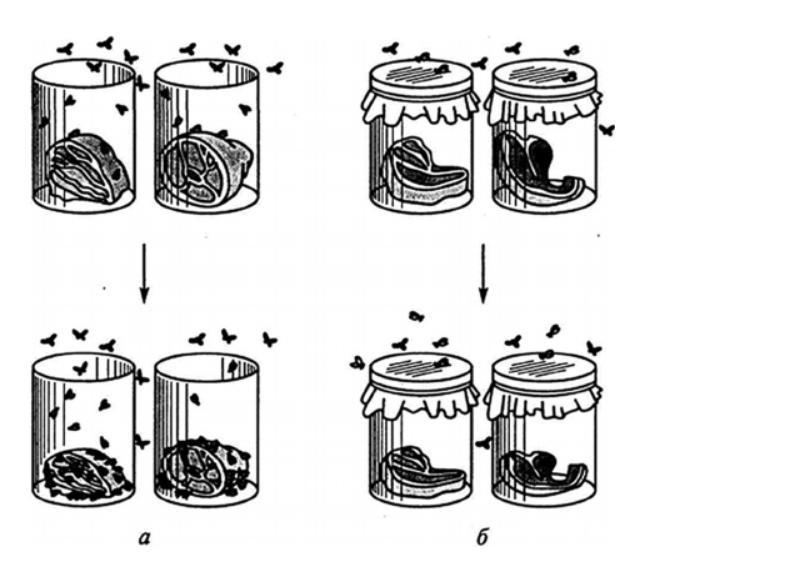 а

б