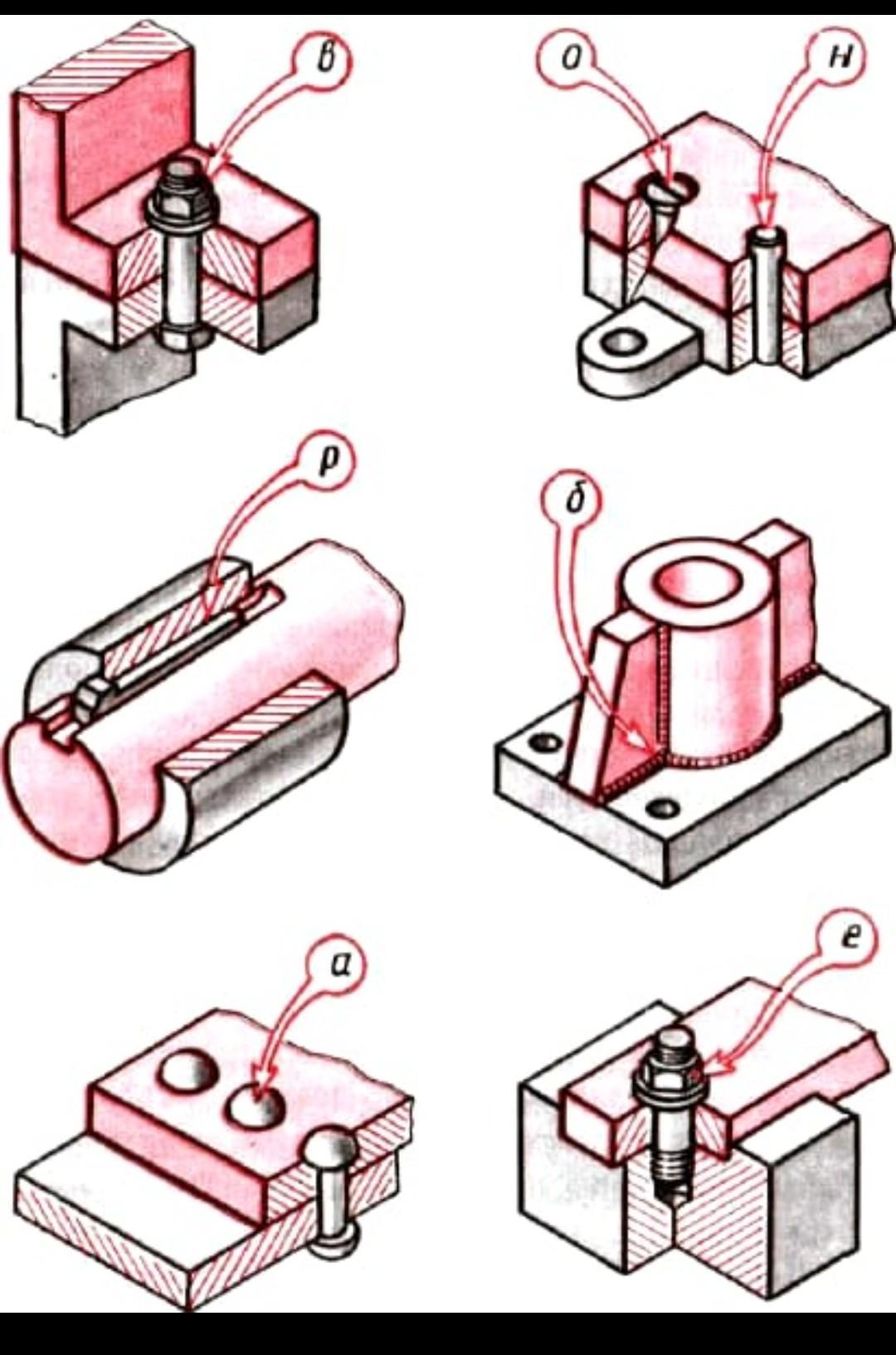 в

о

н

р

б

а

е