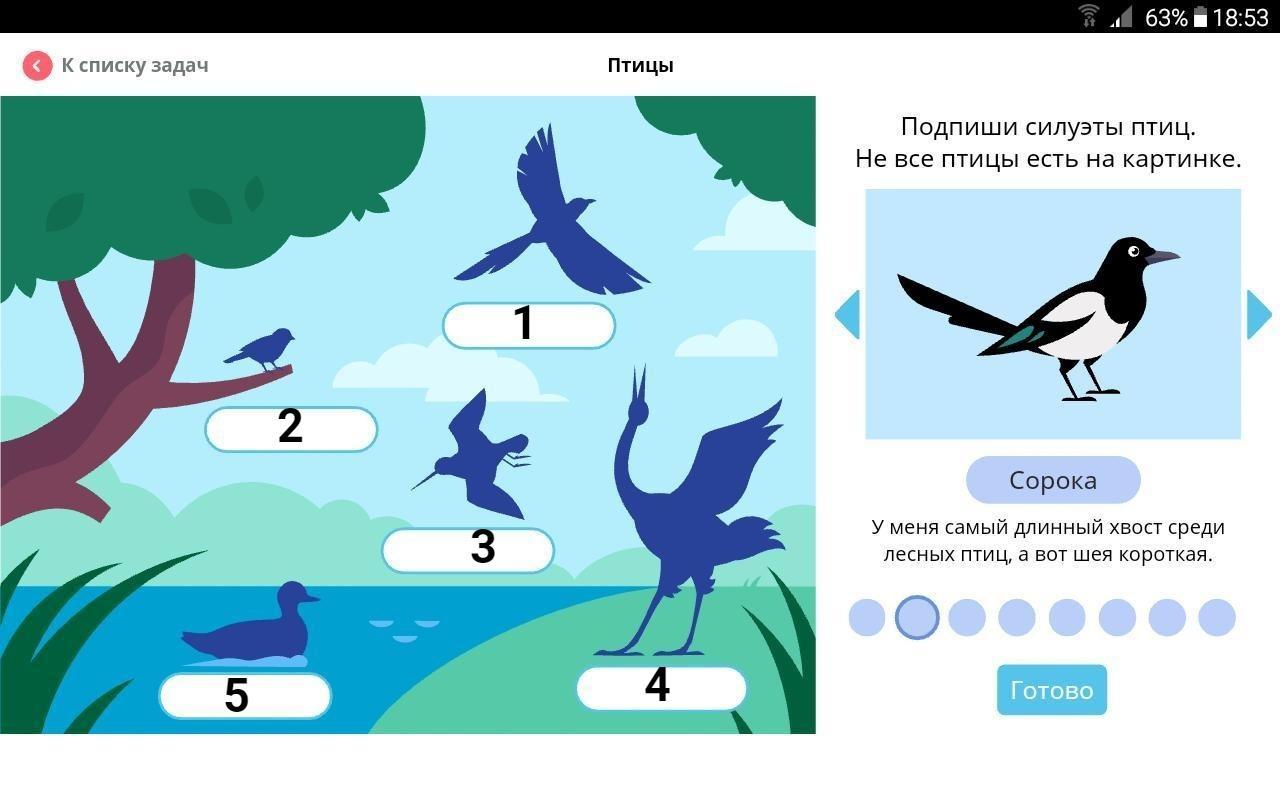 63% 18:53

К списку задач

Птицы

1

2

3

4

5

Подпиши силуэты птиц.
Не все птицы есть на картинке.

Сорока

У меня самый длинный хвост среди лесных птиц, а вот шея короткая.

Готово