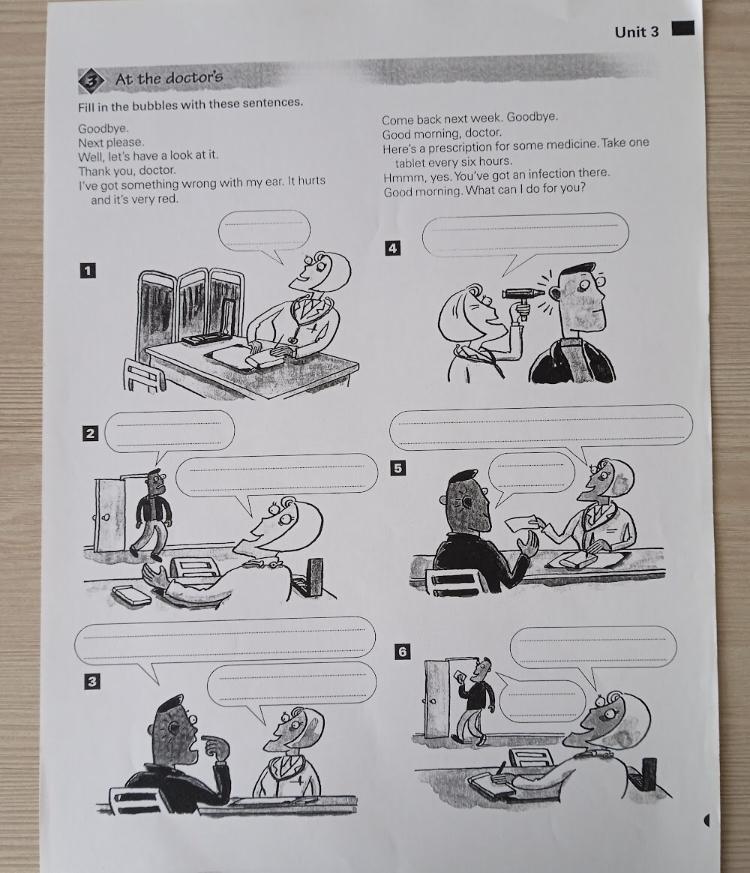 Unit 3

3 At the doctor's

Fill in the bubbles with these sentences.

Goodbye.
Next please.
Well, let's have a look at it.
Thank you, doctor.
I've got something wrong with my ear. It hurts and it's very red.

Come back next week. Goodbye.
Good morning, doctor.
Here's a prescription for some medicine. Take one tablet every six hours.
Hmmm, yes. You've got an infection there.
Good morning. What can I do for you?

1

2

3

4

5

6