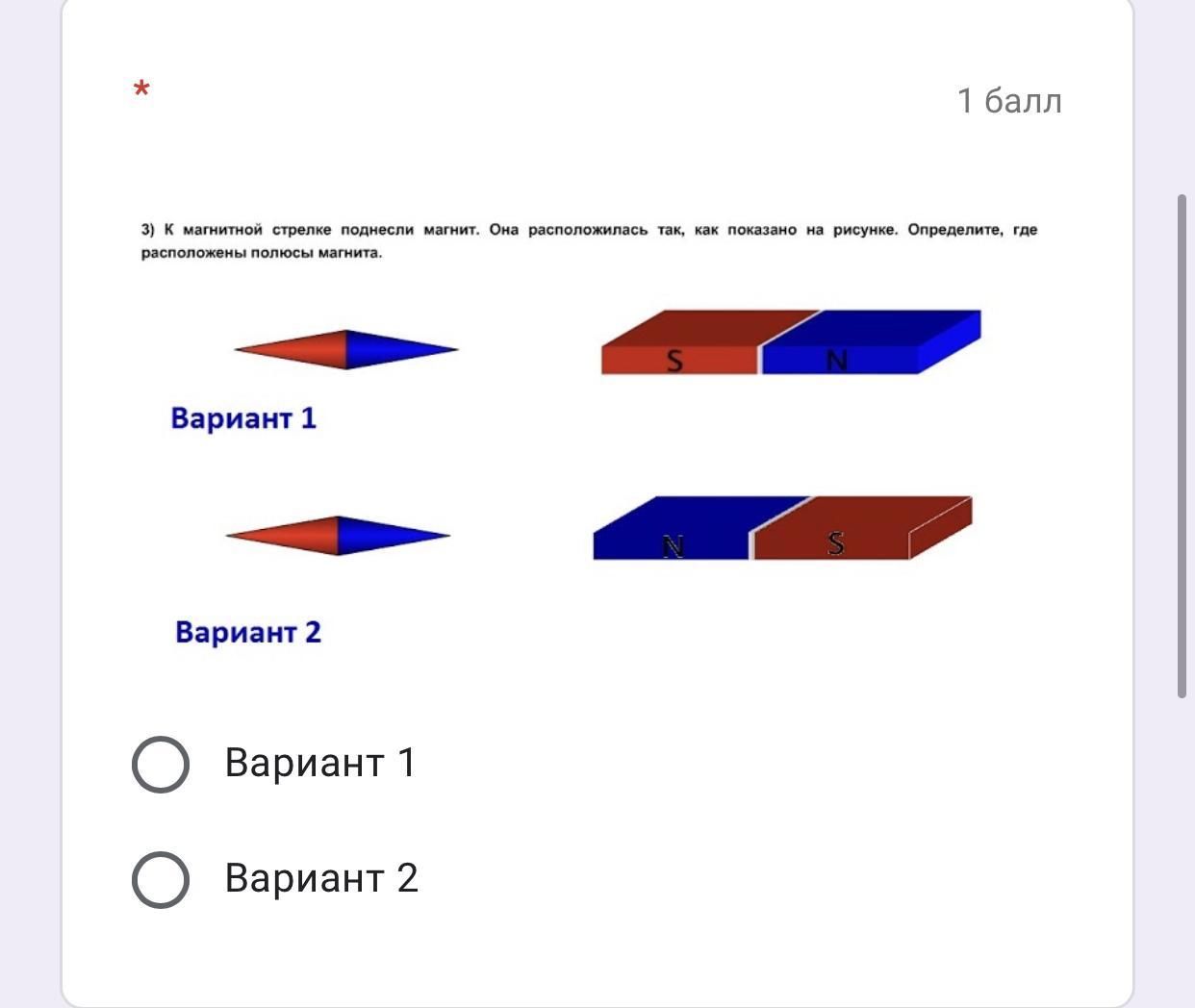 *

1 балл

3) К магнитной стрелке поднесли магнит. Она расположилась так, как показано на рисунке. Определите, где расположены полюсы магнита.

S N

Вариант 1

N S

Вариант 2

Вариант 1

Вариант 2