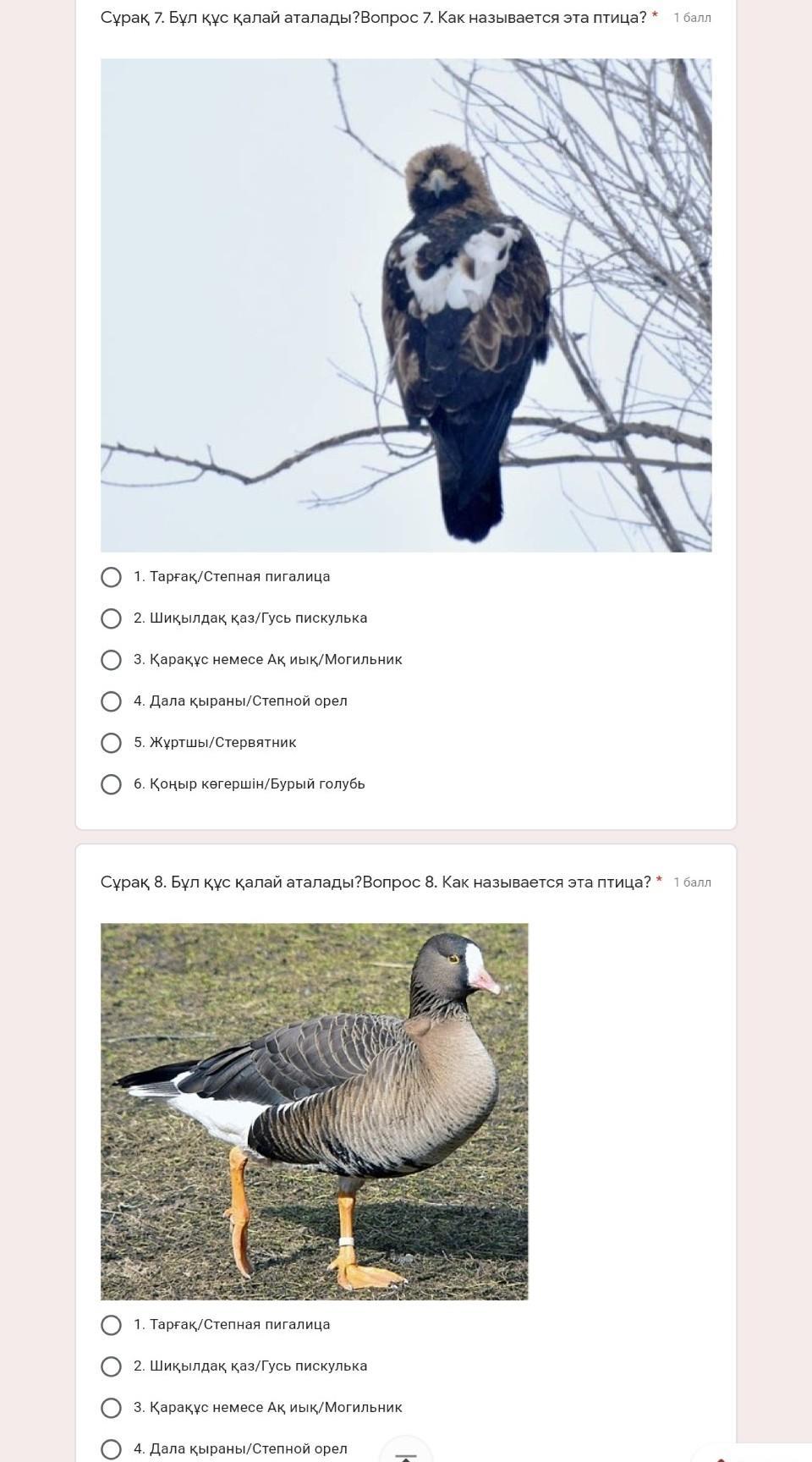 Сұрақ 7. Бұл құс қалай аталады?Вопрос 7. Как называется эта птица? * 1 балл

1. Тарғақ/Степная пигалица

2. Шиқылдақ қаз/Гусь пискулька

3. Қарақұс немесе Ақ иық/Могильник

4. Дала қыраны/Степной орел

5. Жұртшы/Стервятник

6. Қоңыр көгершін/Бурый голубь

Сұрақ 8. Бұл құс қалай аталады?Вопрос 8. Как называется эта птица? * 1 балл

1. Тарғақ/Степная пигалица

2. Шиқылдақ қаз/Гусь пискулька

3. Қарақұс немесе Ақ иық/Могильник

4. Дала қыраны/Степной орел