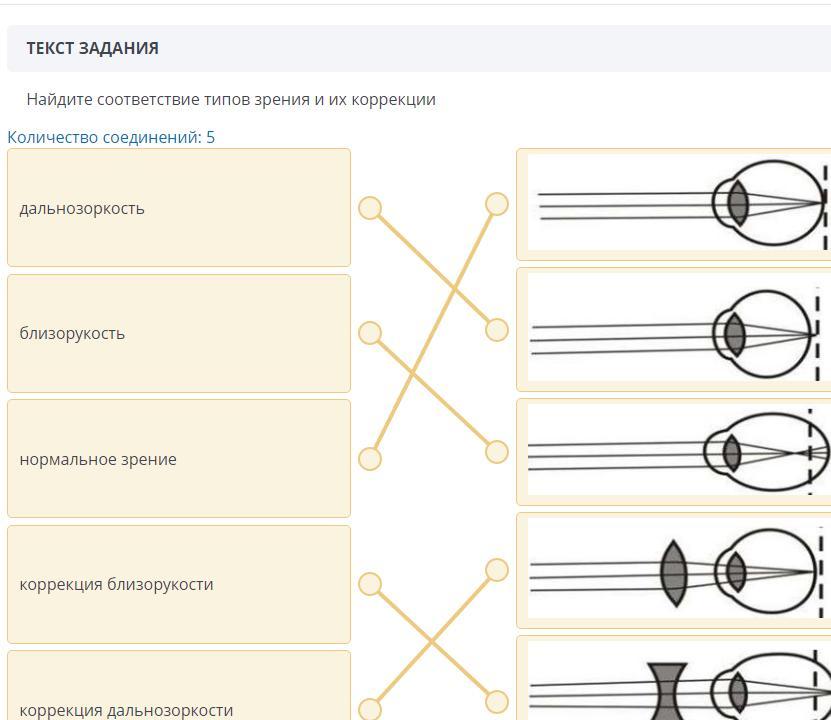 ТЕКСТ ЗАДАНИЯ

Найдите соответствие типов зрения и их коррекции

Количество соединений: 5

дальнозоркость

близорукость

нормальное зрение

коррекция близорукости

коррекция дальнозоркости